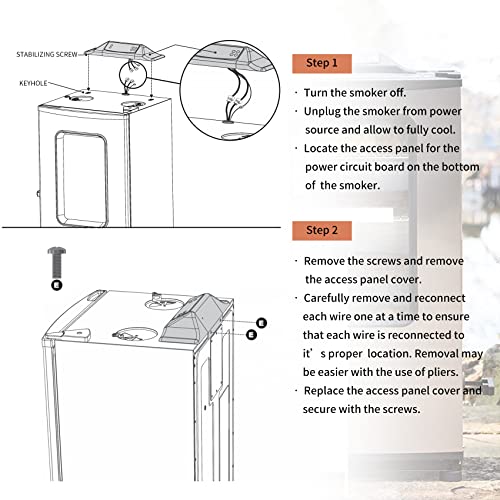 STABILIZING SCREW

KEYHOLE

E

E

E

Step 1

· Turn the smoker off.

· Unplug the smoker from power source and allow to fully cool.

· Locate the access panel for the power circuit board on the bottom of the smoker.

Step 2

· Remove the screws and remove the access panel cover.

· Carefully remove and reconnect each wire one at a time to ensure that each wire is reconnected to it's proper location. Removal may be easier with the use of pliers.

· Replace the access panel cover and secure with the screws.