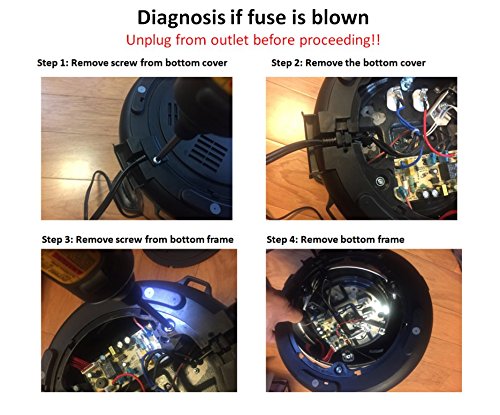 Diagnosis if fuse is blown
Unplug from outlet before proceeding!!

Step 1: Remove screw from bottom cover

Step 2: Remove the bottom cover

Step 3: Remove screw from bottom frame

Step 4: Remove bottom frame