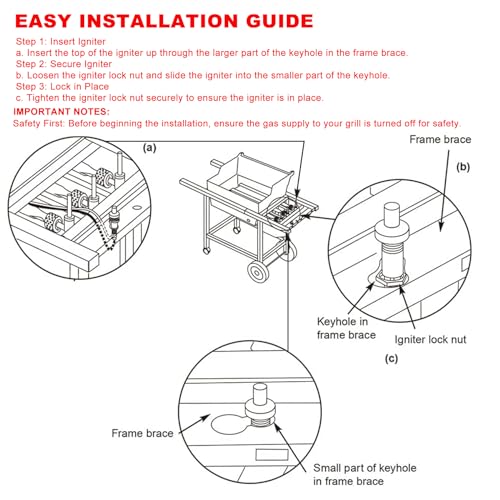 EASY INSTALLATION GUIDE

Step 1: Insert Igniter
a. Insert the top of the igniter up through the larger part of the keyhole in the frame brace.
Step 2: Secure Igniter
b. Loosen the igniter lock nut and slide the igniter into the smaller part of the keyhole.
Step 3: Lock in Place
c. Tighten the igniter lock nut securely to ensure the igniter is in place.

IMPORTANT NOTES:
Safety First: Before beginning the installation, ensure the gas supply to your grill is turned off for safety.

(a)

Frame brace

(b)

Keyhole in frame brace

Igniter lock nut

(c)

Frame brace

Small part of keyhole in frame brace