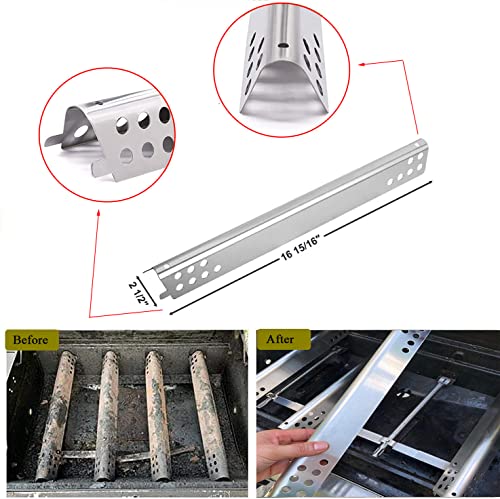 16 15/16"

2 1/2"

Before

After