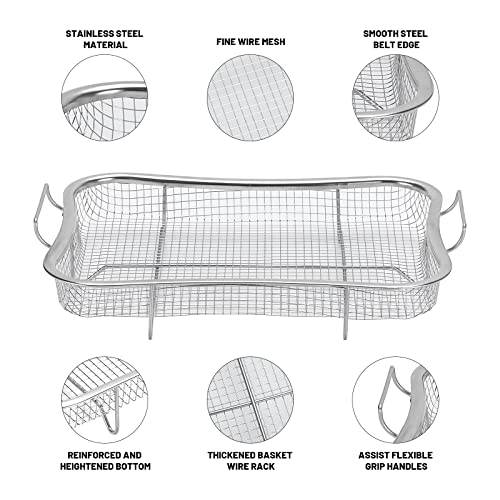 STAINLESS STEEL MATERIAL

FINE WIRE MESH

SMOOTH STEEL BELT EDGE

REINFORCED AND HEIGHTENED BOTTOM

THICKENED BASKET WIRE RACK

ASSIST FLEXIBLE GRIP HANDLES