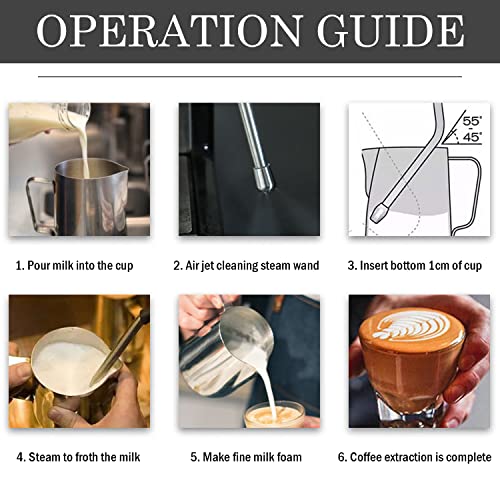 OPERATION GUIDE

55'
-
45'

1. Pour milk into the cup

2. Air jet cleaning steam wand

3. Insert bottom 1cm of cup

4. Steam to froth the milk

5. Make fine milk foam

6. Coffee extraction is complete