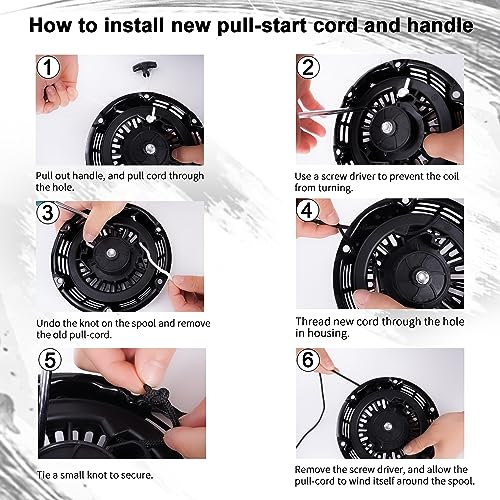 How to install new pull-start cord and handle

1

Pull out handle, and pull cord through the hole.

2

Use a screw driver to prevent the coil from turning.

3

Undo the knot on the spool and remove the old pull-cord.

4

Thread new cord through the hole in housing.

5

Tie a small knot to secure.

6

Remove the screw driver, and allow the pull-cord to wind itself around the spool.