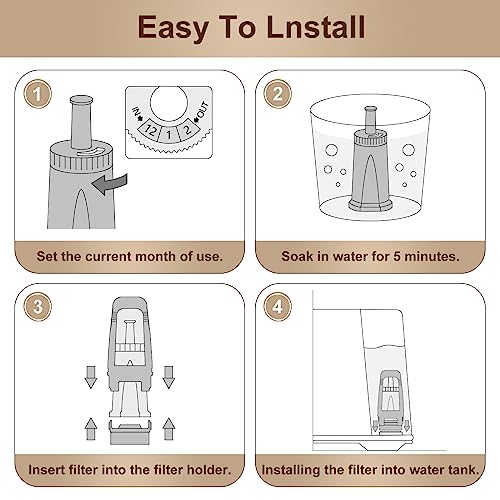 Easy To Lnstall

1

IN 12 1 2 OUT

Set the current month of use.

2

Soak in water for 5 minutes.

3

Insert filter into the filter holder.

4

Installing the filter into water tank.