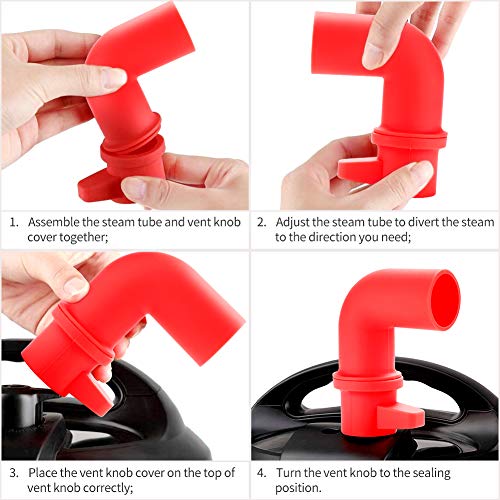 1. Assemble the steam tube and vent knob cover together;

2. Adjust the steam tube to divert the steam to the direction you need;

3. Place the vent knob cover on the top of vent knob correctly;

4. Turn the vent knob to the sealing position.