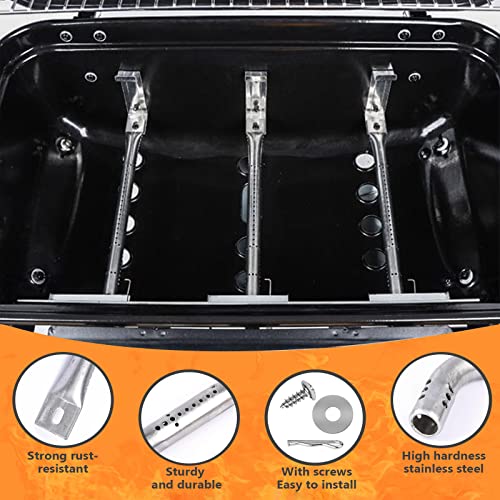 Strong rust-resistant

Sturdy and durable

With screws Easy to install

High hardness stainless steel