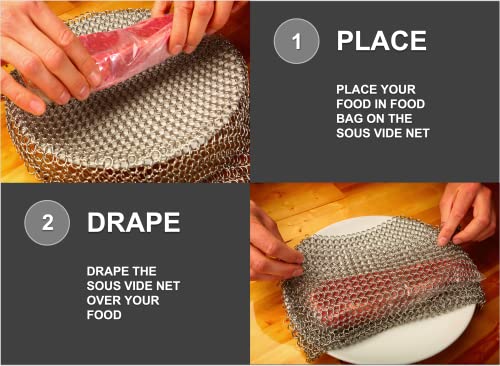 1 PLACE

PLACE YOUR FOOD IN FOOD BAG ON THE SOUS VIDE NET

2 DRAPE

DRAPE THE SOUS VIDE NET OVER YOUR FOOD