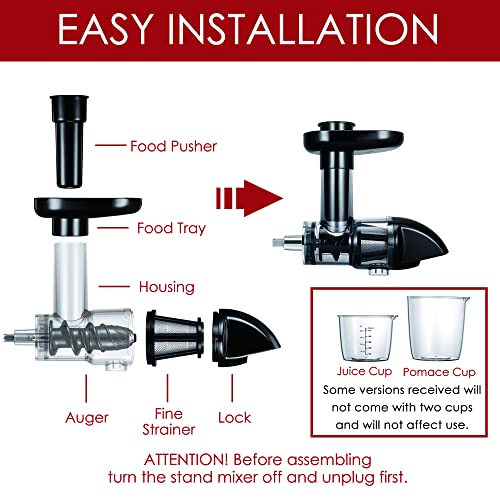 EASY INSTALLATION

Food Pusher

Food Tray

Housing

Auger

Fine Strainer

Lock

Juice Cup

Pomace Cup

Some versions received will not come with two cups and will not affect use.

ATTENTION! Before assembling turn the stand mixer off and unplug first.