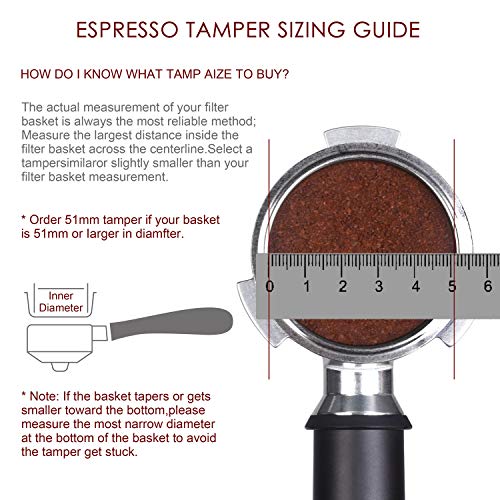 ESPRESSO TAMPER SIZING GUIDE

HOW DO I KNOW WHAT TAMP AIZE TO BUY?

The actual measurement of your filter basket is always the most reliable method; Measure the largest distance inside the filter basket across the centerline.Select a tampersimilaror slightly smaller than your filter basket measurement.

* Order 51mm tamper if your basket is 51mm or larger in diamfter.

Inner Diameter

0 1 2 3 4 5 6

* Note: If the basket tapers or gets smaller toward the bottom,please measure the most narrow diameter at the bottom of the basket to avoid the tamper get stuck.