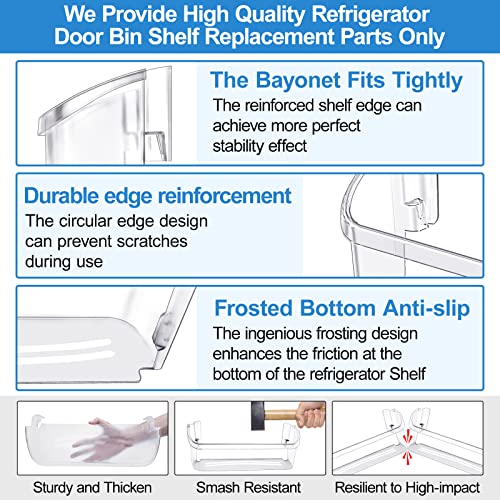 We Provide High Quality Refrigerator Door Bin Shelf Replacement Parts Only

The Bayonet Fits Tightly
The reinforced shelf edge can achieve more perfect stability effect

Durable edge reinforcement
The circular edge design can prevent scratches during use

Frosted Bottom Anti-slip
The ingenious frosting design enhances the friction at the bottom of the refrigerator Shelf

Sturdy and Thicken

Smash Resistant

Resilient to High-impact