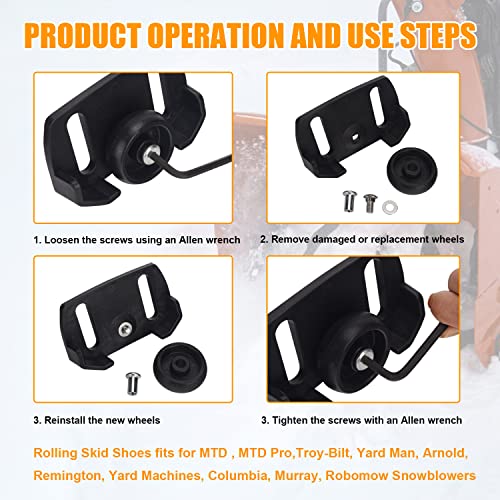 PRODUCT OPERATION AND USE STEPS

1. Loosen the screws using an Allen wrench

2. Remove damaged or replacement wheels

3. Reinstall the new wheels

3. Tighten the screws with an Allen wrench

Rolling Skid Shoes fits for MTD , MTD Pro,Troy-Bilt, Yard Man, Arnold, Remington, Yard Machines, Columbia, Murray, Robomow Snowblowers