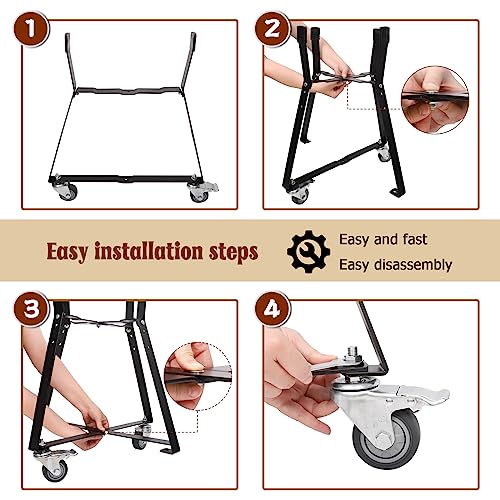 1

2

Easy installation steps

Easy and fast
Easy disassembly

3

4