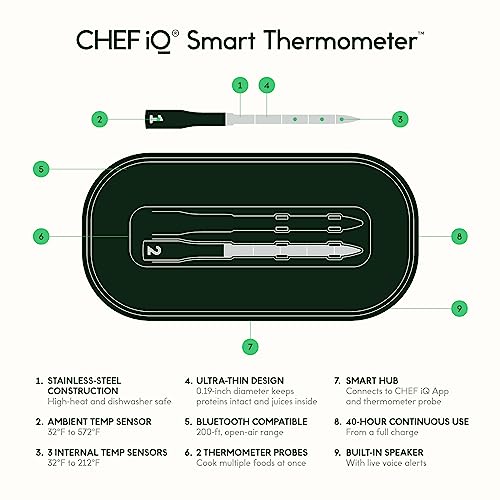 CHEF iQ® Smart Thermometer™

1

4

2

1

3

5

6

2

8

9

7

1. STAINLESS-STEEL CONSTRUCTION
High-heat and dishwasher safe

2. AMBIENT TEMP SENSOR
32°F to 572°F

3. 3 INTERNAL TEMP SENSORS
32°F to 212°F

4. ULTRA-THIN DESIGN
0.19-inch diameter keeps proteins intact and juices inside

5. BLUETOOTH COMPATIBLE
200-ft. open-air range

6. 2 THERMOMETER PROBES
Cook multiple foods at once

7. SMART HUB
Connects to CHEF iQ App and thermometer probe

8. 40-HOUR CONTINUOUS USE
From a full charge

9. BUILT-IN SPEAKER
With live voice alerts