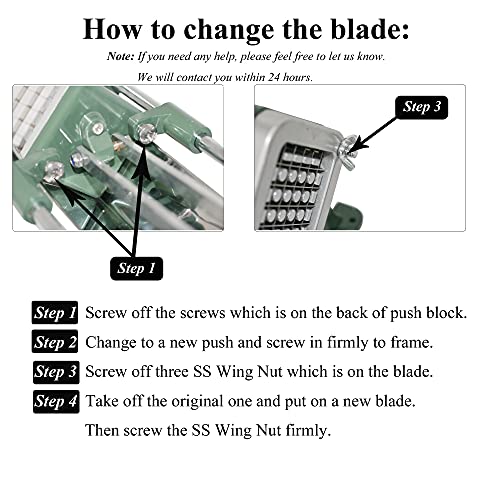 How to change the blade:

Note: If you need any help, please feel free to let us know.
We will contact you within 24 hours.

Step 3

Step 1

Step 1 Screw off the screws which is on the back of push block.

Step 2 Change to a new push and screw in firmly to frame.

Step 3 Screw off three SS Wing Nut which is on the blade.

Step 4 Take off the original one and put on a new blade.
Then screw the SS Wing Nut firmly.