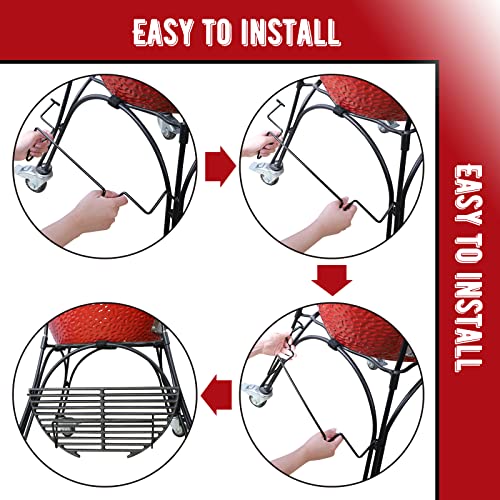 EASY TO INSTALL

EASY TO INSTALL