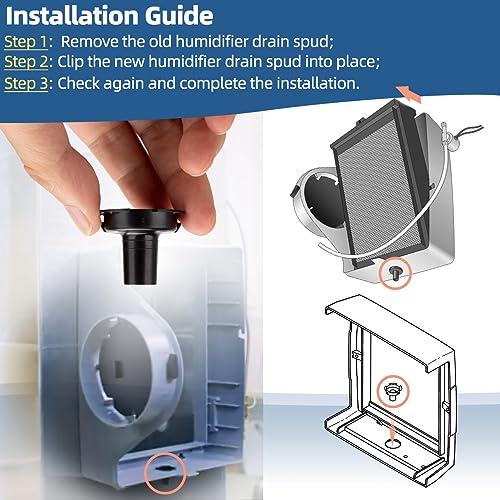 Installation Guide
Step 1: Remove the old humidifier drain spud;
Step 2: Clip the new humidifier drain spud into place;
Step 3: Check again and complete the installation.