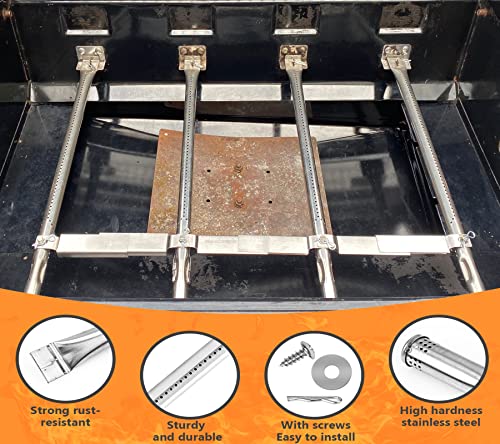 Strong rust-resistant

Sturdy and durable

With screws Easy to install

High hardness stainless steel