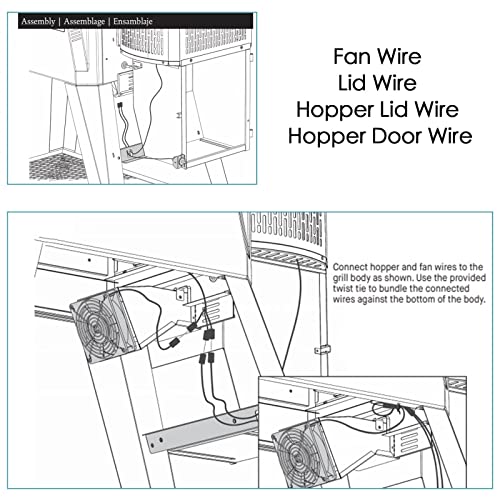 Assembly | Assemblage | Ensamblaje

Fan Wire
Lid Wire
Hopper Lid Wire
Hopper Door Wire

Connect hopper and fan wires to the grill body as shown. Use the provided twist tie to bundle the connected wires against the bottom of the body.