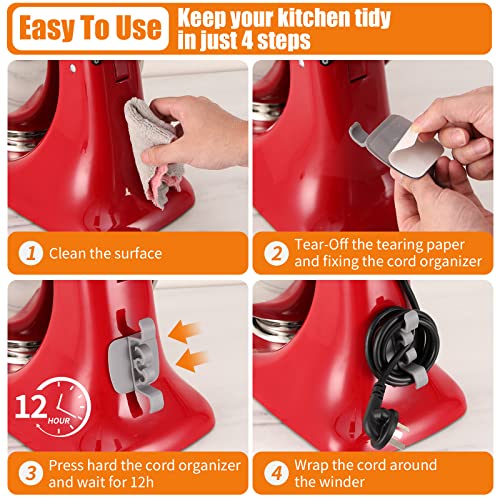 Easy To Use
Keep your kitchen tidy in just 4 steps

1 Clean the surface

2 Tear-Off the tearing paper and fixing the cord organizer

12 HOUR

3 Press hard the cord organizer and wait for 12h

4 Wrap the cord around the winder