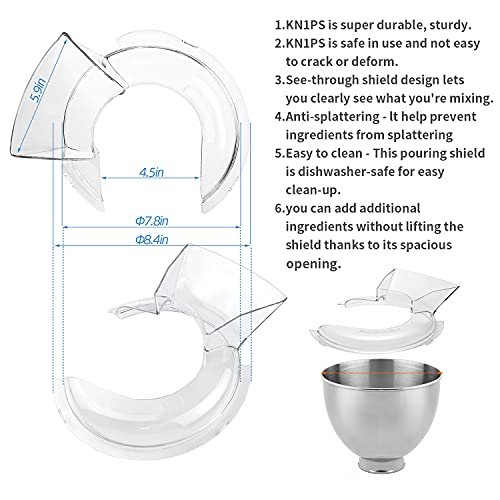 5.9in

4.5in

Φ7.8in

Φ8.4in

1.KN1PS is super durable, sturdy.

2.KN1PS is safe in use and not easy to crack or deform.

3.See-through shield design lets you clearly see what you're mixing.

4.Anti-splattering - lt help prevent ingredients from splattering

5.Easy to clean - This pouring shield is dishwasher-safe for easy clean-up.

6.you can add additional ingredients without lifting the shield thanks to its spacious opening.