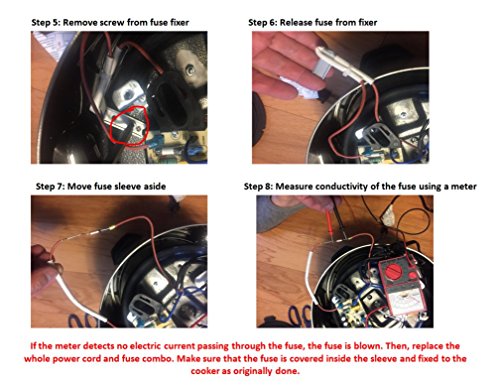 Step 5: Remove screw from fuse fixer

Step 6: Release fuse from fixer

Step 7: Move fuse sleeve aside

Step 8: Measure conductivity of the fuse using a meter

If the meter detects no electric current passing through the fuse, the fuse is blown. Then, replace the whole power cord and fuse combo. Make sure that the fuse is covered inside the sleeve and fixed to the cooker as originally done.