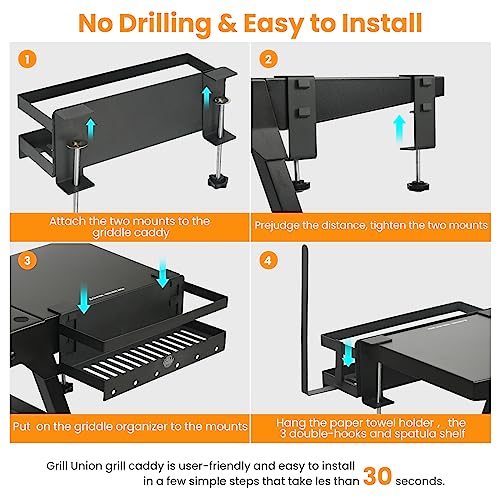 No Drilling & Easy to Install

1

Attach the two mounts to the griddle caddy

2

Prejudge the distance, tighten the two mounts

3

Put on the griddle organizer to the mounts

4

Hang the paper towel holder， the 3 double-hooks and spatula shelf

Grill Union grill caddy is user-friendly and easy to install in a few simple steps that take les than 30 seconds.