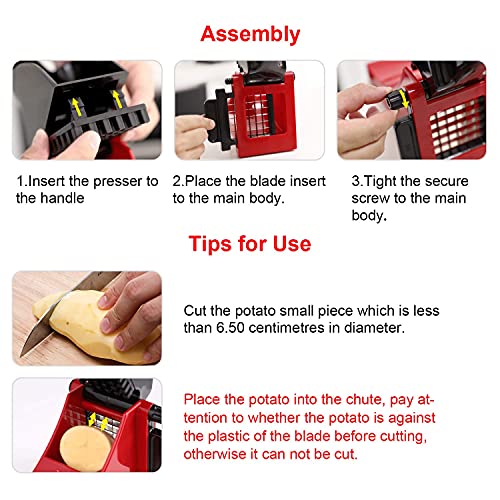 Assembly

1.Insert the presser to the handle

2.Place the blade insert to the main body.

3.Tight the secure screw to the main body.

Tips for Use

Cut the potato small piece which is less than 6.50 centimetres in diameter.

Place the potato into the chute, pay attention to whether the potato is against the plastic of the blade before cutting, otherwise it can not be cut.