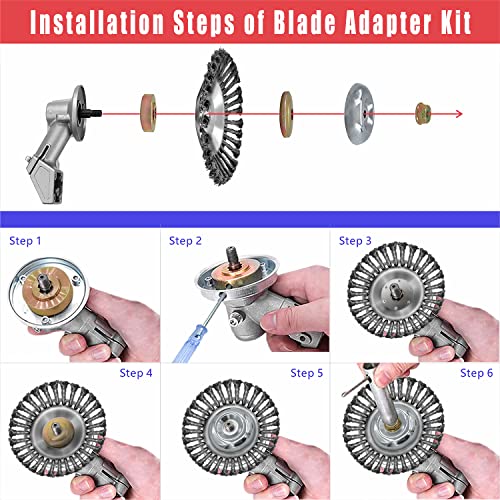 Installation Steps of Blade Adapter Kit

Step 1

Step 2

Step 3

Step 4

Step 5

Step 6