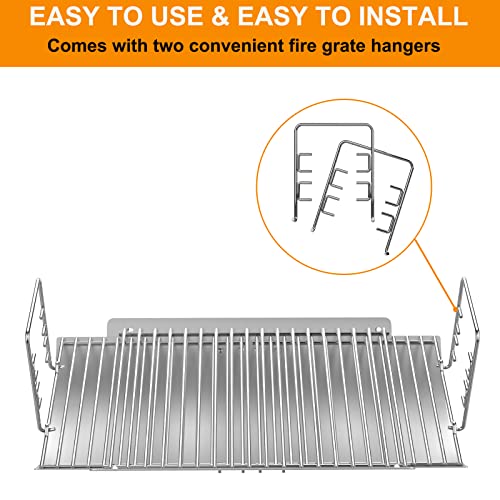 EASY TO USE & EASY TO INSTALL
Comes with two convenient fire grate hangers