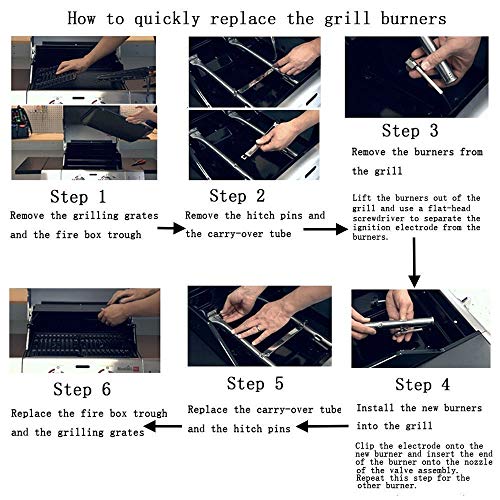 How to quickly replace the grill burners

Step 1
Remove the grilling grates and the fire box trough

Step 2
Remove the hitch pins and the carry-over tube

Step 3
Remove the burners from the grill

Lift the burners out of the grill and use a flat-head screwdriver to separate the ignition electrode from the burners.

Step 4
Install the new burners into the grill

Clip the electrode onto the new burner and insert the end of the burner onto the nozzle of the valve assembly. Repeat this step for the other burner.

Step 5
Replace the carry-over tube and the hitch pins

Step 6
Replace the fire box trough and the grilling grates