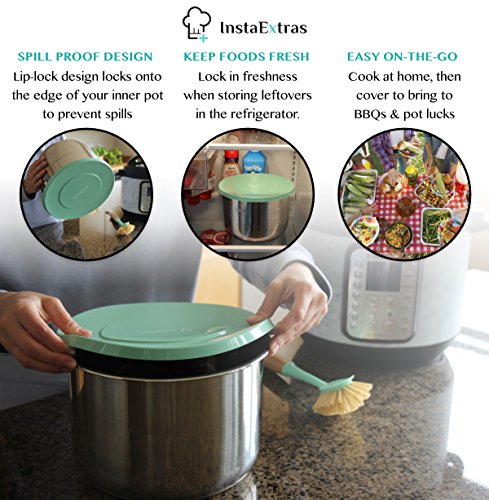 InstaExtras

SPILL PROOF DESIGN
Lip-lock design locks onto the edge of your inner pot to prevent spills

KEEP FOODS FRESH
Lock in freshness when storing leftovers in the refrigerator.

EASY ON-THE-GO
Cook at home, then cover to bring to BBQs & pot lucks