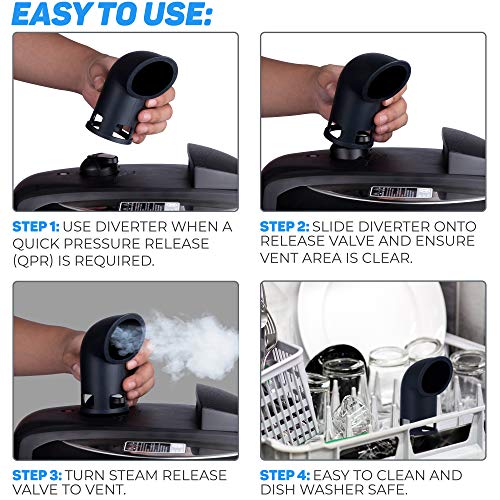 EASY TO USE:

STEP 1: USE DIVERTER WHEN A QUICK PRESSURE RELEASE (QPR) IS REQUIRED.

STEP 2: SLIDE DIVERTER ONTO RELEASE VALVE AND ENSURE VENT AREA IS CLEAR.

STEP 3: TURN STEAM RELEASE VALVE TO VENT.

STEP 4: EASY TO CLEAN AND DISH WASHER SAFE.