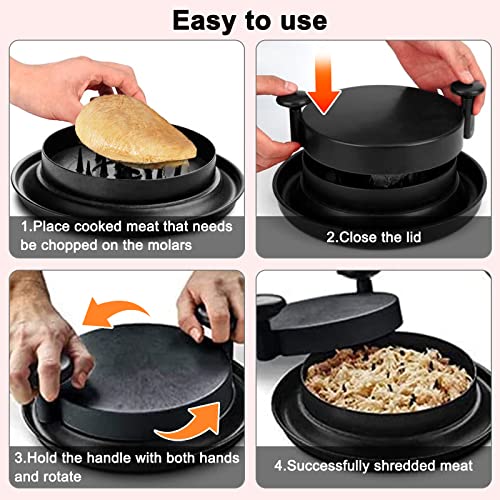 Easy to use

1.Place cooked meat that needs be chopped on the molars

2.Close the lid

3.Hold the handle with both hands and rotate

4.Successfully shredded meat