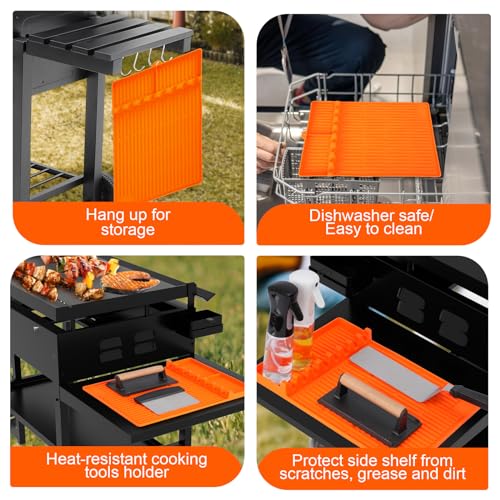 Hang up for storage

Dishwasher safe/ Easy to clean

Heat-resistant cooking tools holder

Protect side shelf from scratches, grease and dirt