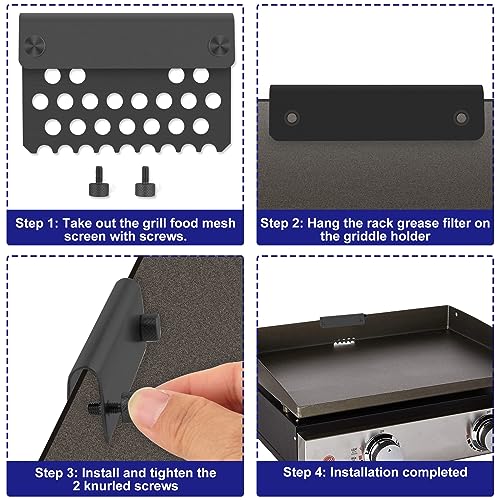 Step 1: Take out the grill food mesh screen with screws.

Step 2: Hang the rack grease filter on the griddle holder

Step 3: Install and tighten the 2 knurled screws

Step 4: Installation completed