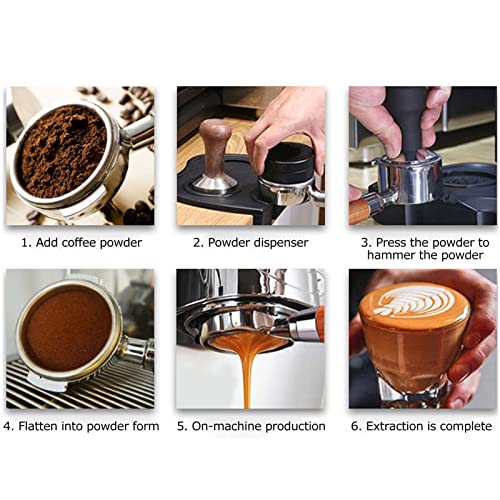 1. Add coffee powder

2. Powder dispenser

3. Press the powder to hammer the powder

4. Flatten into powder form

5. On-machine production

6. Extraction is complete