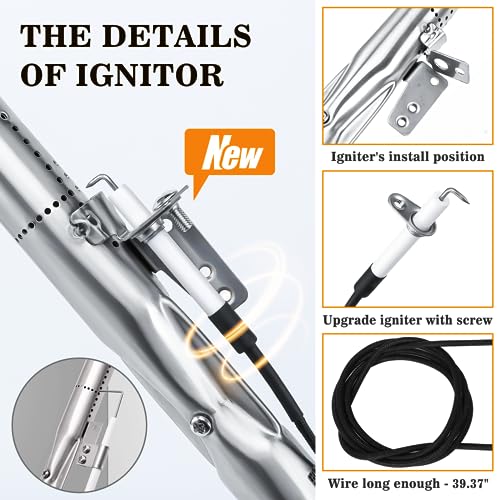 THE DETAILS OF IGNITOR

New

Igniter's install position

Upgrade igniter with screw

Wire long enough - 39.37"