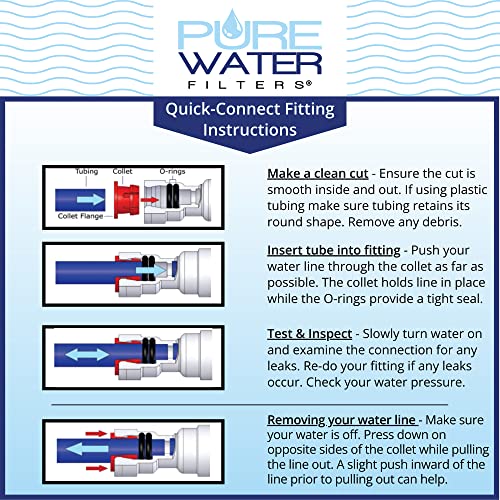 PURE WATER FILTERS®

Quick-Connect Fitting Instructions

Tubing
Collet
O-rings
Collet Flange

Make a clean cut - Ensure the cut is smooth inside and out. If using plastic tubing make sure tubing retains its round shape. Remove any debris.

Insert tube into fitting - Push your water line through the collet as far as possible. The collet holds line in place while the O-rings provide a tight seal.

Test & Inspect - Slowly turn water on and examine the connection for any leaks. Re-do your fitting if any leaks occur. Check your water pressure.

Removing your water line - Make sure your water is off. Press down on opposite sides of the collet while pulling the line out. A slight push inward of the line prior to pulling out can help.