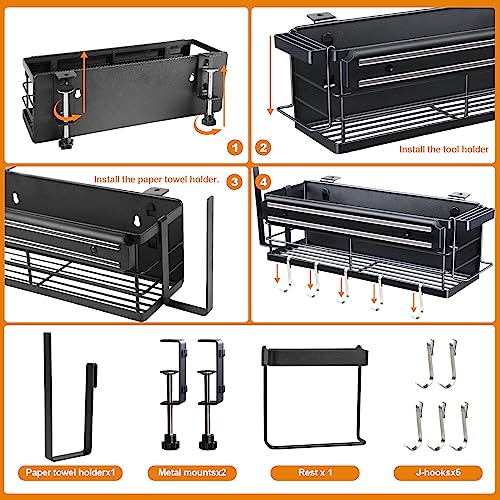 1

2

Install the tool holder

Install the paper towel holder.

3

4

Paper towel holderx1

Metal mountsx2

Rest x 1

J-hooksx5