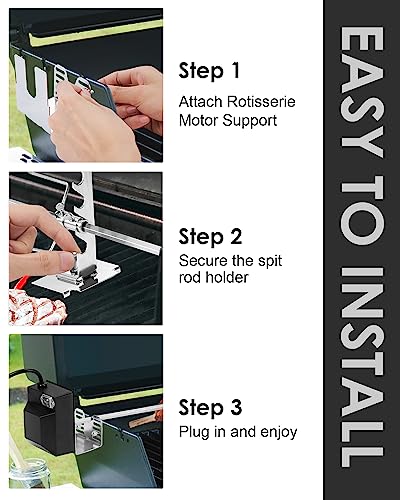 Step 1
Attach Rotisserie Motor Support

Step 2
Secure the spit rod holder

Step 3
Plug in and enjoy

EASY TO INSTALL