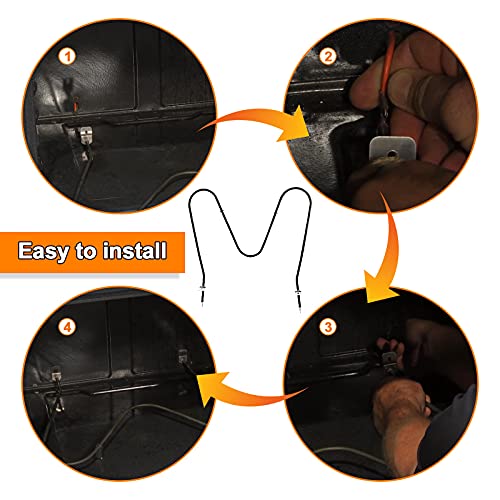 1
2
Easy to install
4
3