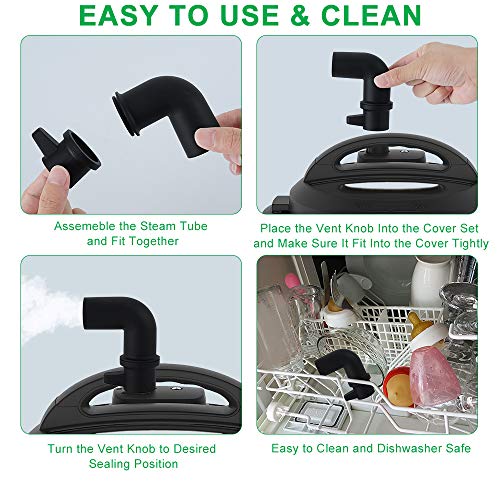 EASY TO USE & CLEAN

Assemeble the Steam Tube and Fit Together

Place the Vent Knob Into the Cover Set and Make Sure It Fit Into the Cover Tightly

Turn the Vent Knob to Desired Sealing Position

Easy to Clean and Dishwasher Safe