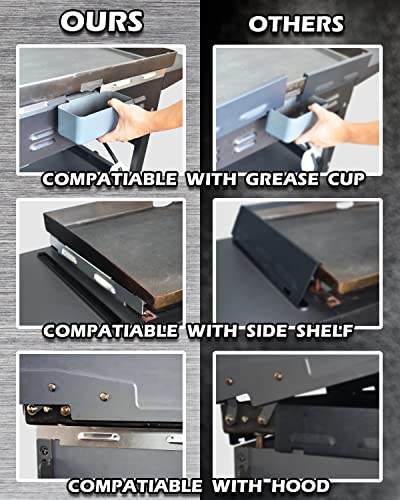 OURS

OTHERS

COMPATIABLE WITH GREASE CUP

COMPATIABLE WITH SIDE SHELF

COMPATIABLE WITH HOOD