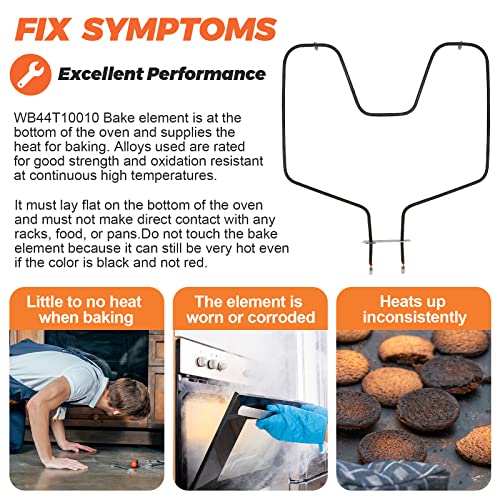 FIX SYMPTOMS

Excellent Performance

WB44T10010 Bake element is at the bottom of the oven and supplies the heat for baking. Alloys used are rated for good strength and oxidation resistant at continuous high temperatures.

It must lay flat on the bottom of the oven and must not make direct contact with any racks, food, or pans.Do not touch the bake element because it can still be very hot even if the color is black and not red.

Little to no heat when baking

The element is worn or corroded

Heats up inconsistently