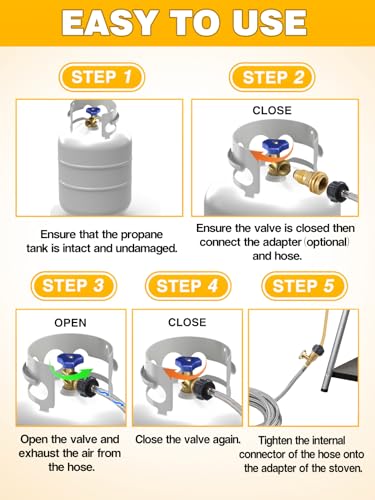 EASY TO USE

STEP 1

Ensure that the propane tank is intact and undamaged.

STEP 2

CLOSE

Ensure the valve is closed then connect the adapter (optional) and hose.

STEP 3

OPEN

Open the valve and exhaust the air from the hose.

STEP 4

CLOSE

Close the valve again.

STEP 5

Tighten the internal connector of the hose onto the adapter of the stoven.