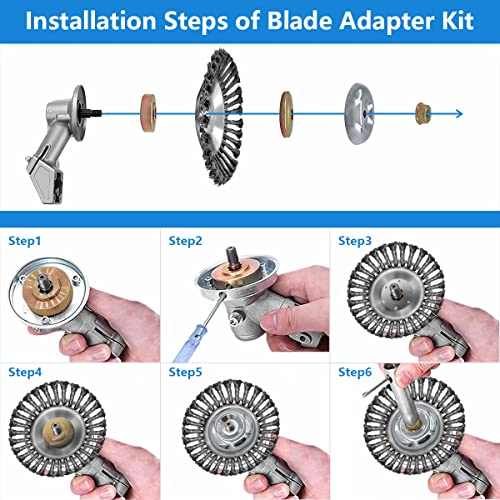 Installation Steps of Blade Adapter Kit

Step1

Step2

Step3

Step4

Step5

Step6