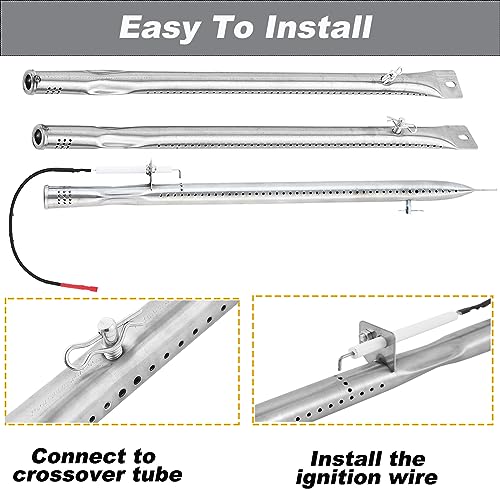 Easy To Install

Connect to crossover tube

Install the ignition wire