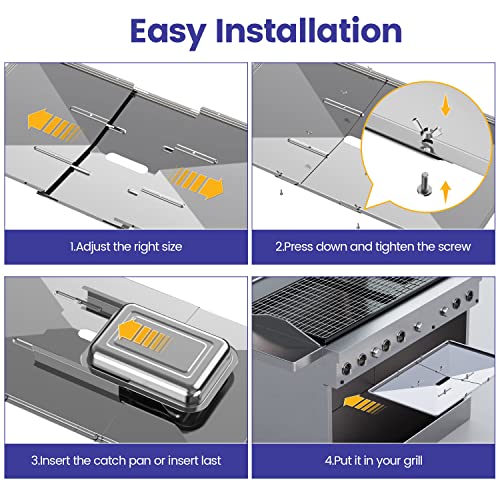 Easy Installation

1.Adjust the right size

2.Press down and tighten the screw

3.Insert the catch pan or insert last

4.Put it in your grill