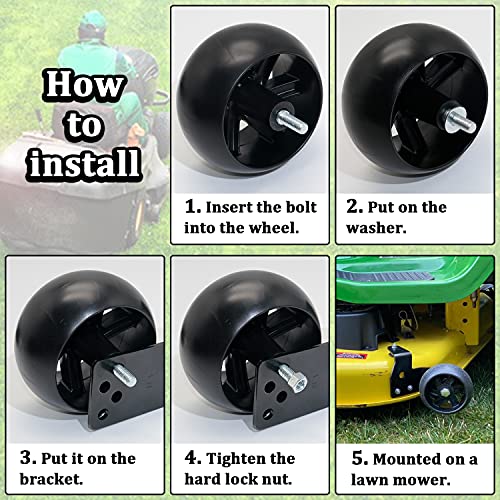 How to install

1. Insert the bolt into the wheel.

2. Put on the washer.

3. Put it on the bracket.

4. Tighten the hard lock nut.

5. Mounted on a lawn mower.