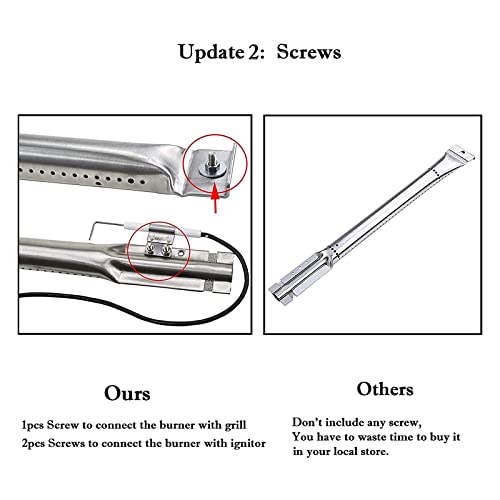 Update 2: Screws

Ours

1pcs Screw to connect the burner with grill
2pcs Screws to connect the burner with ignitor

Others

Don't include any screw,
You have to waste time to buy it in your local store.